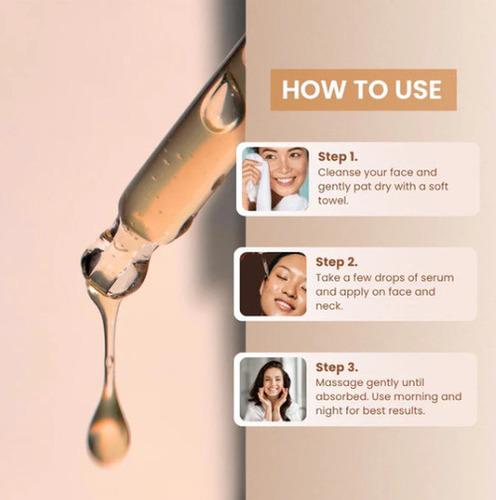 HOW TO USE

Step 1.
Cleanse your face and gently pat dry with a soft towel.

Step 2.
Take a few drops of serum and apply on face and neck.

Step 3.
Massage gently until absorbed. Use morning and night for best results.