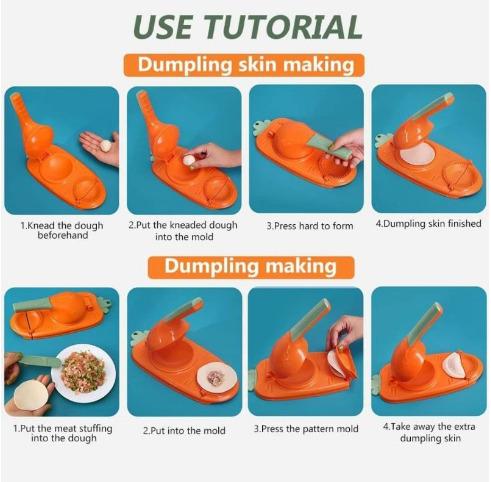 USE TUTORIAL

Dumpling skin making

1.Knead the dough beforehand

2.Put the kneaded dough into the mold

3.Press hard to form

4.Dumpling skin finished

Dumpling making

1.Put the meat stuffing into the dough

2.Put into the mold

3.Press the pattern mold

4.Take away the extra dumpling skin