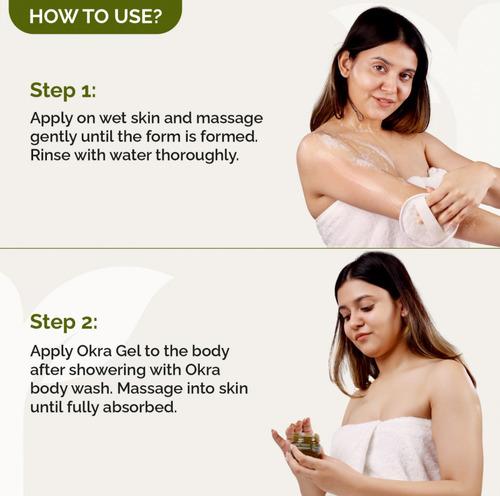 HOW TO USE?

Step 1:

Apply on wet skin and massage gently until the form is formed. Rinse with water thoroughly.

Step 2:

Apply Okra Gel to the body after showering with Okra body wash. Massage into skin until fully absorbed.