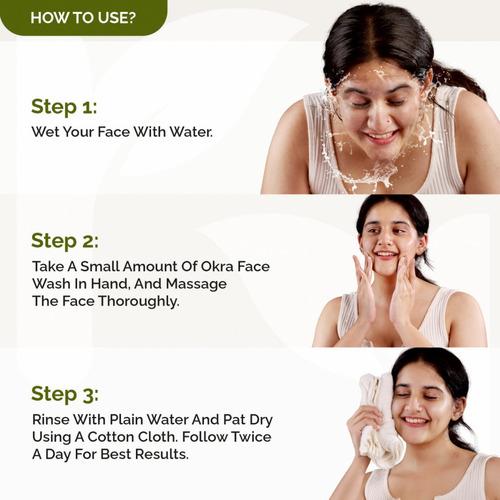 HOW TO USE?

Step 1:
Wet Your Face With Water.

Step 2:
Take A Small Amount Of Okra Face Wash In Hand, And Massage The Face Thoroughly.

Step 3:
Rinse With Plain Water And Pat Dry Using A Cotton Cloth. Follow Twice A Day For Best Results.